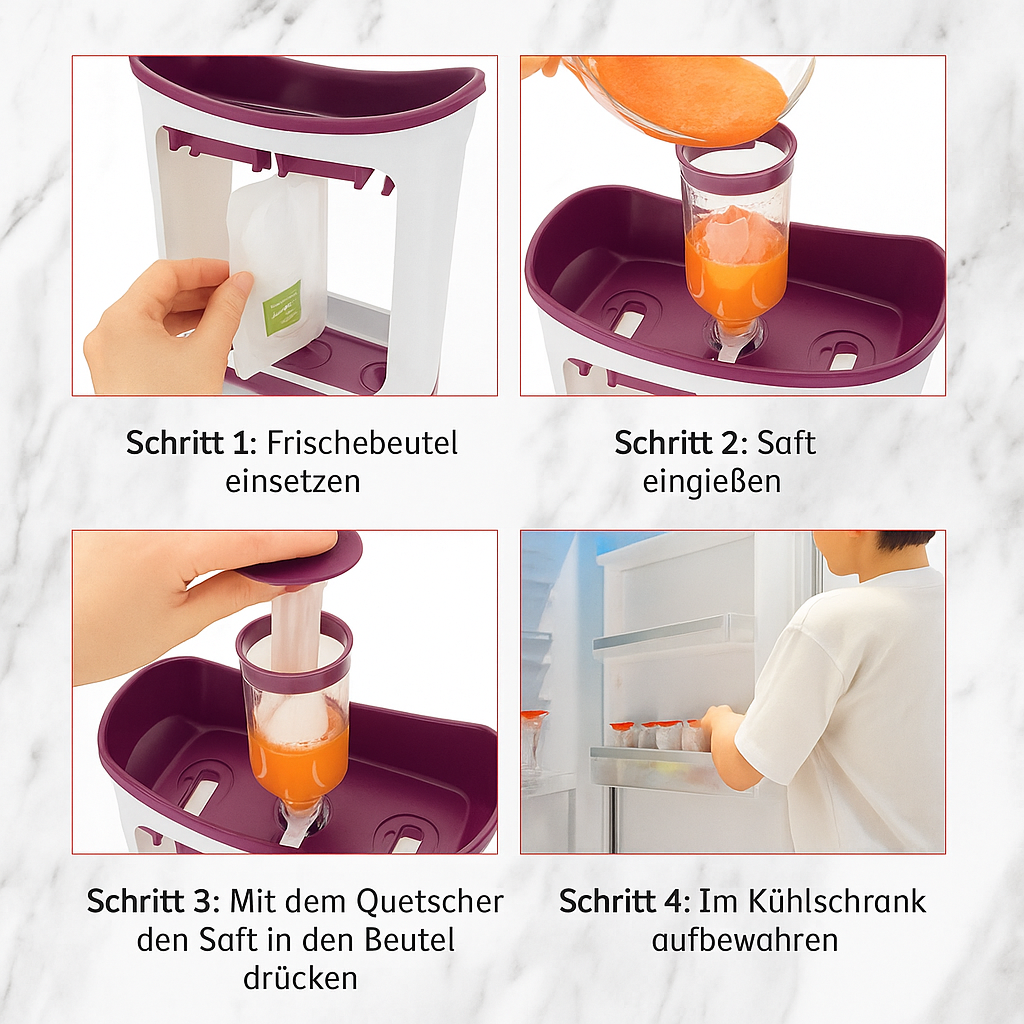 Schritt 1: Frischebeutel einsetzen

Schritt 2: Saft eingießen

Schritt 3: Mit dem Quetscher den Saft in den Beutel drücken

Schritt 4: Im Kühlschrank aufbewahren